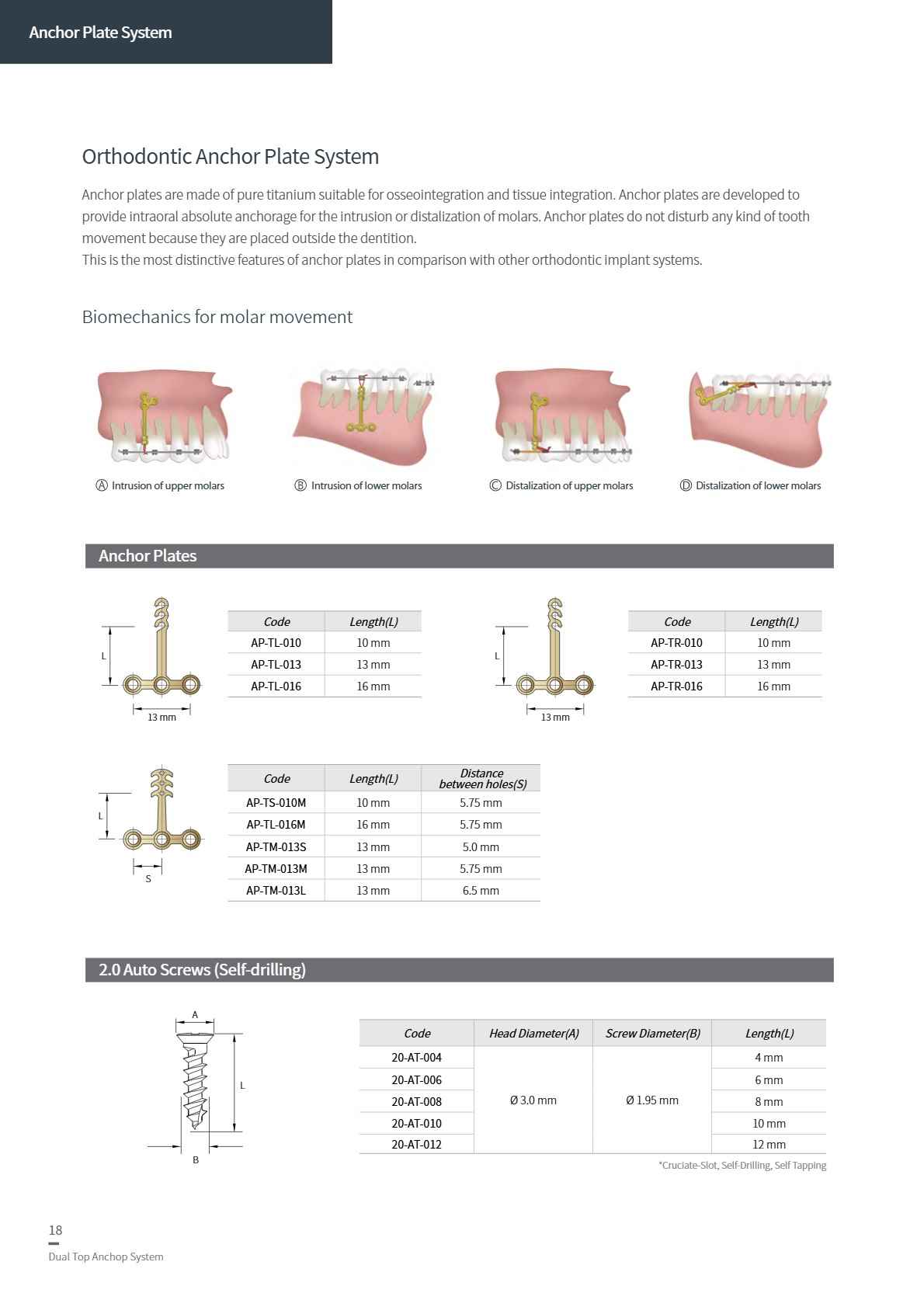 Anchor Plate System

Orthodontic Anchor Plate System

Anchor plates are made of pure titanium suitable for osseointegration and tissue integration. Anchor plates are developed to provide intraoral absolute anchorage for the intrusion or distalization of molars. Anchor plates do not disturb any kind of tooth movement because they are placed outside the dentition.
This is the most distinctive features of anchor plates in comparison with other orthodontic implant systems.

Biomechanics for molar movement

Ⓐ Intrusion of upper molars
Ⓑ Intrusion of lower molars
Ⓒ Distalization of upper molars
Ⓓ Distalization of lower molars

Anchor Plates

L
13 mm

| Code | Length(L) |
|---|---|
| AP-TL-010 | 10 mm |
| AP-TL-013 | 13 mm |
| AP-TL-016 | 16 mm |

L
13 mm

| Code | Length(L) |
|---|---|
| AP-TR-010 | 10 mm |
| AP-TR-013 | 13 mm |
| AP-TR-016 | 16 mm |

L
S

| Code | Length(L) | Distance between holes(S) |
|---|---|---|
| AP-TS-010M | 10 mm | 5.75 mm |
| AP-TL-016M | 16 mm | 5.75 mm |
| AP-TM-013S | 13 mm | 5.0 mm |
| AP-TM-013M | 13 mm | 5.75 mm |
| AP-TM-013L | 13 mm | 6.5 mm |

2.0 Auto Screws (Self-drilling)

A
L
B

| Code | Head Diameter(A) | Screw Diameter(B) | Length(L) |
|---|---|---|---|
| 20-AT-004 | Ø 3.0 mm | Ø 1.95 mm | 4 mm |
| 20-AT-006 | | | 6 mm |
| 20-AT-008 | | | 8 mm |
| 20-AT-010 | | | 10 mm |
| 20-AT-012 | | | 12 mm |

*Cruciate-Slot, Self-Drilling, Self Tapping

18
Dual Top Anchop System