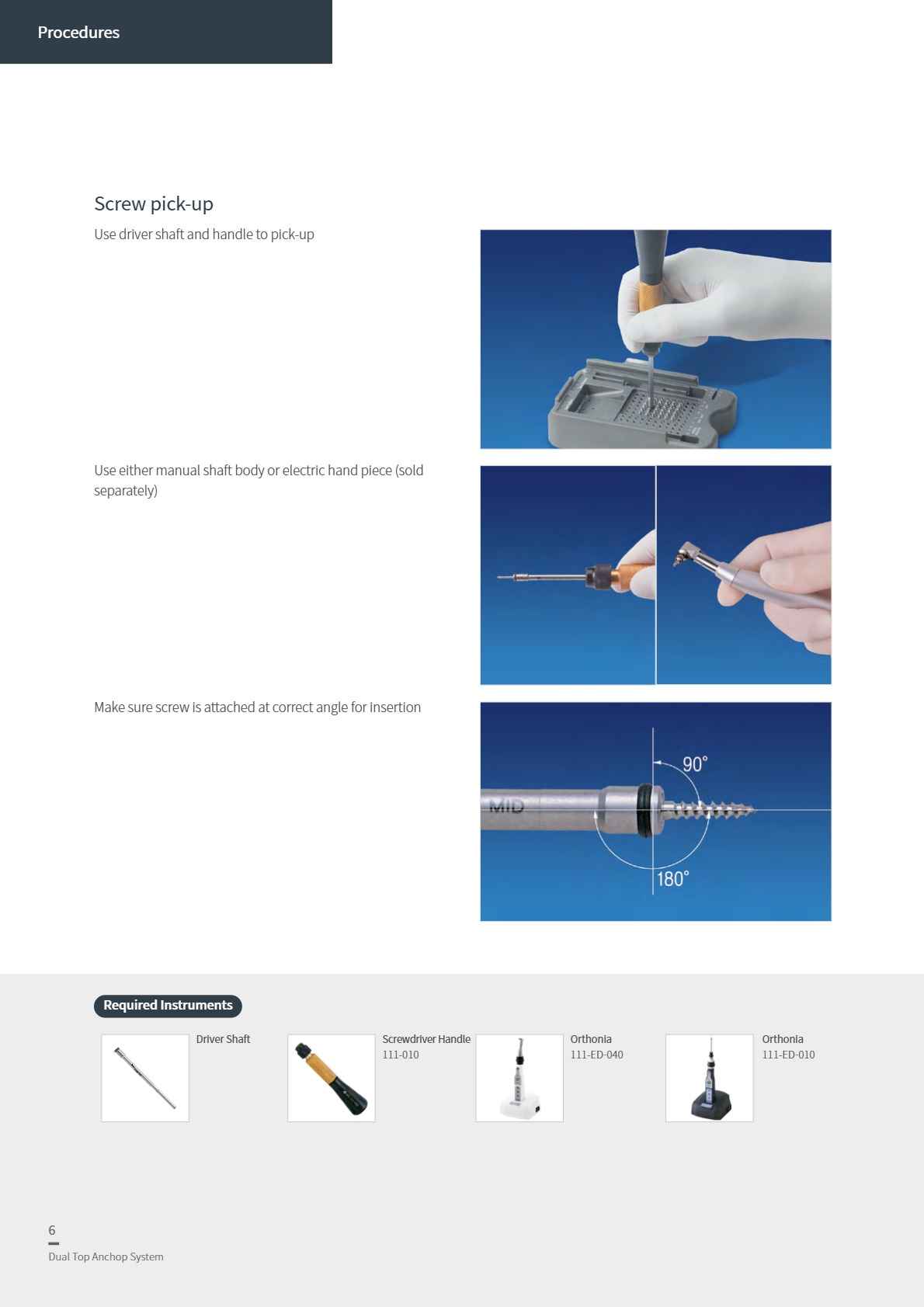 Procedures

Screw pick-up

Use driver shaft and handle to pick-up

Use either manual shaft body or electric hand piece (sold separately)

Make sure screw is attached at correct angle for insertion

MID

90°

180°

Required Instruments

Driver Shaft

Screwdriver Handle
111-010

Orthonia
111-ED-040

Orthonia
111-ED-010

6

Dual Top Anchop System