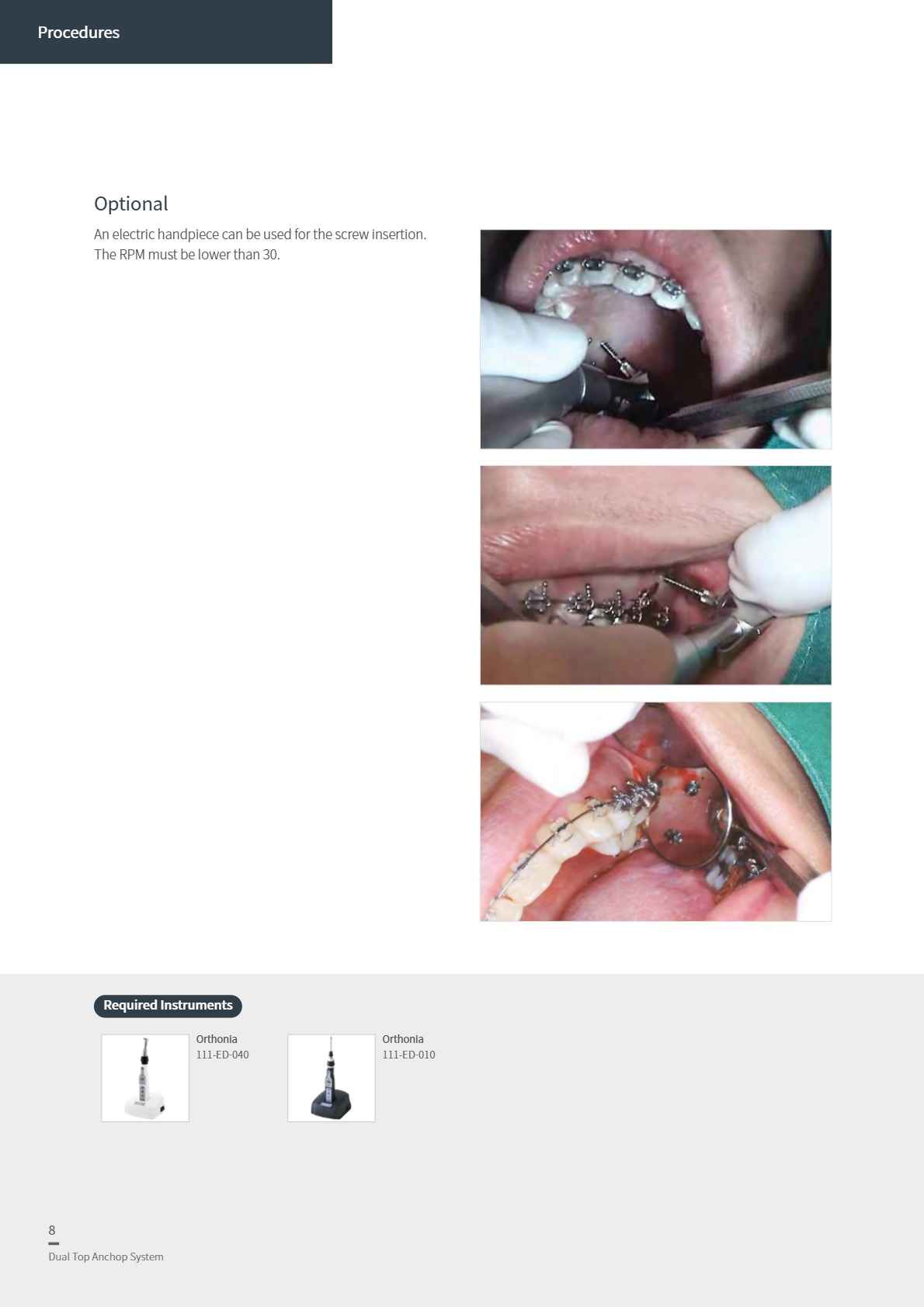 Procedures

Optional

An electric handpiece can be used for the screw insertion. The RPM must be lower than 30.

Required Instruments

Orthonia
111-ED-040

Orthonia
111-ED-010

8

Dual Top Anchop System